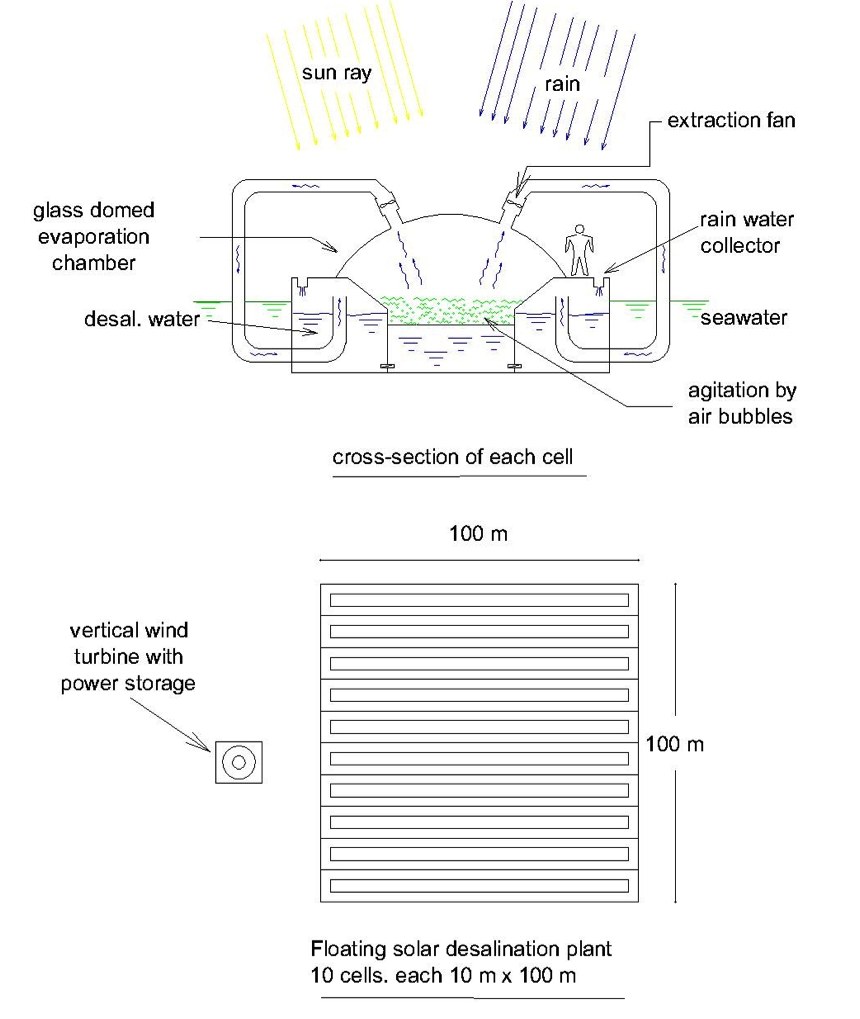 sun ray

rain

extraction fan

glass domed evaporation chamber

rain water collector

desal. water

seawater

agitation by air bubbles

cross-section of each cell

100 m

vertical wind turbine with power storage

100 m

Floating solar desalination plant
10 cells. each 10 m x 100 m